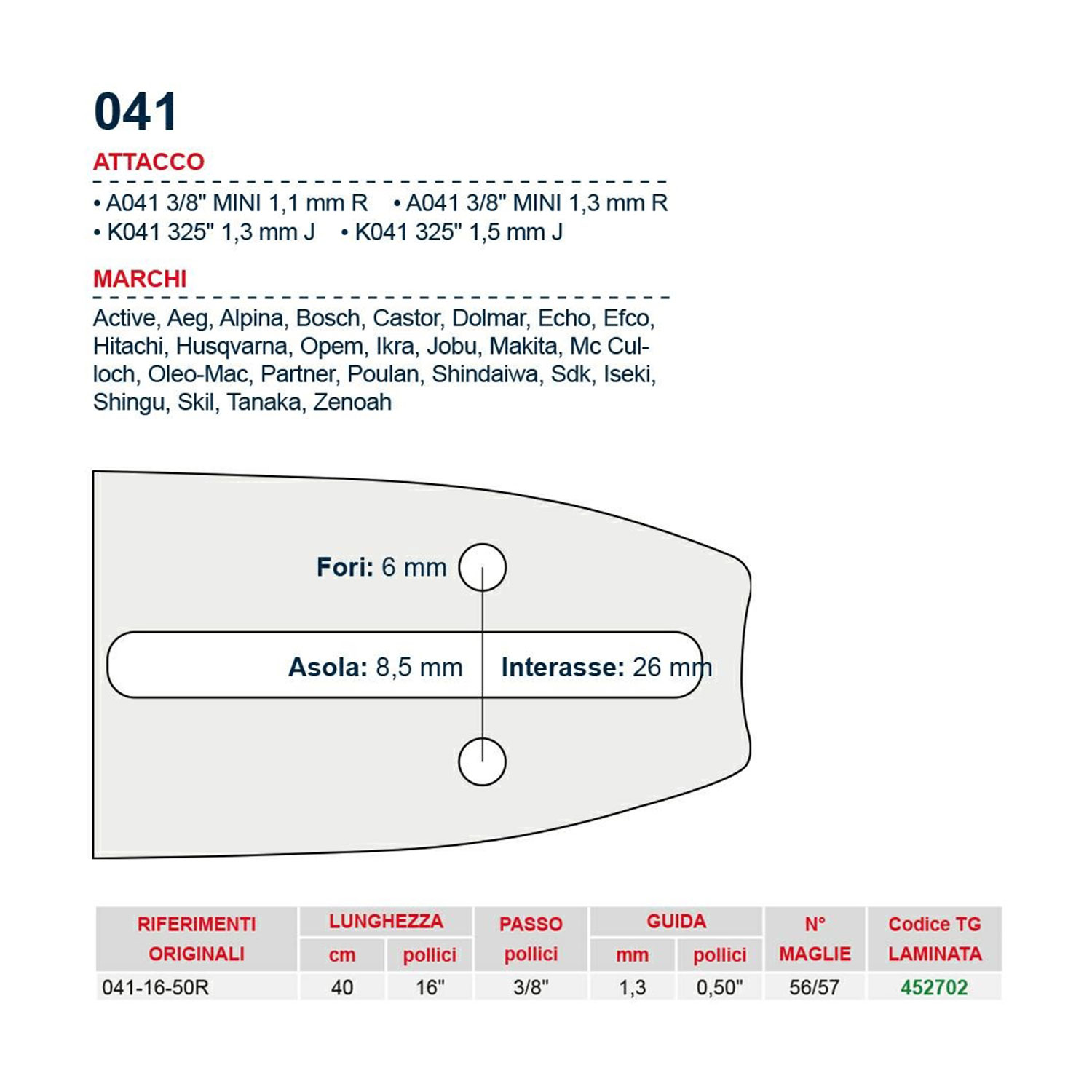 041

ATTACCO

• A041 3/8" MINI 1,1 mm R • A041 3/8" MINI 1,3 mm R
• K041 325" 1,3 mm J • K041 325" 1,5 mm J

MARCHI

Active, Aeg, Alpina, Bosch, Castor, Dolmar, Echo, Efco, Hitachi, Husqvarna, Opem, Ikra, Jobu, Makita, Mc Culloch, Oleo-Mac, Partner, Poulan, Shindaiwa, Sdk, Iseki, Shingu, Skil, Tanaka, Zenoah

Fori: 6 mm

Asola: 8,5 mm

Interasse: 26 mm

| RIFERIMENTI ORIGINALI | LUNGHEZZA cm | LUNGHEZZA pollici | PASSO pollici | GUIDA mm | GUIDA pollici | N° MAGLIE | Codice TG LAMINATA |
|---|---|---|---|---|---|---|---|
| 041-16-50R | 40 | 16" | 3/8" | 1,3 | 0,50" | 56/57 | 452702 |